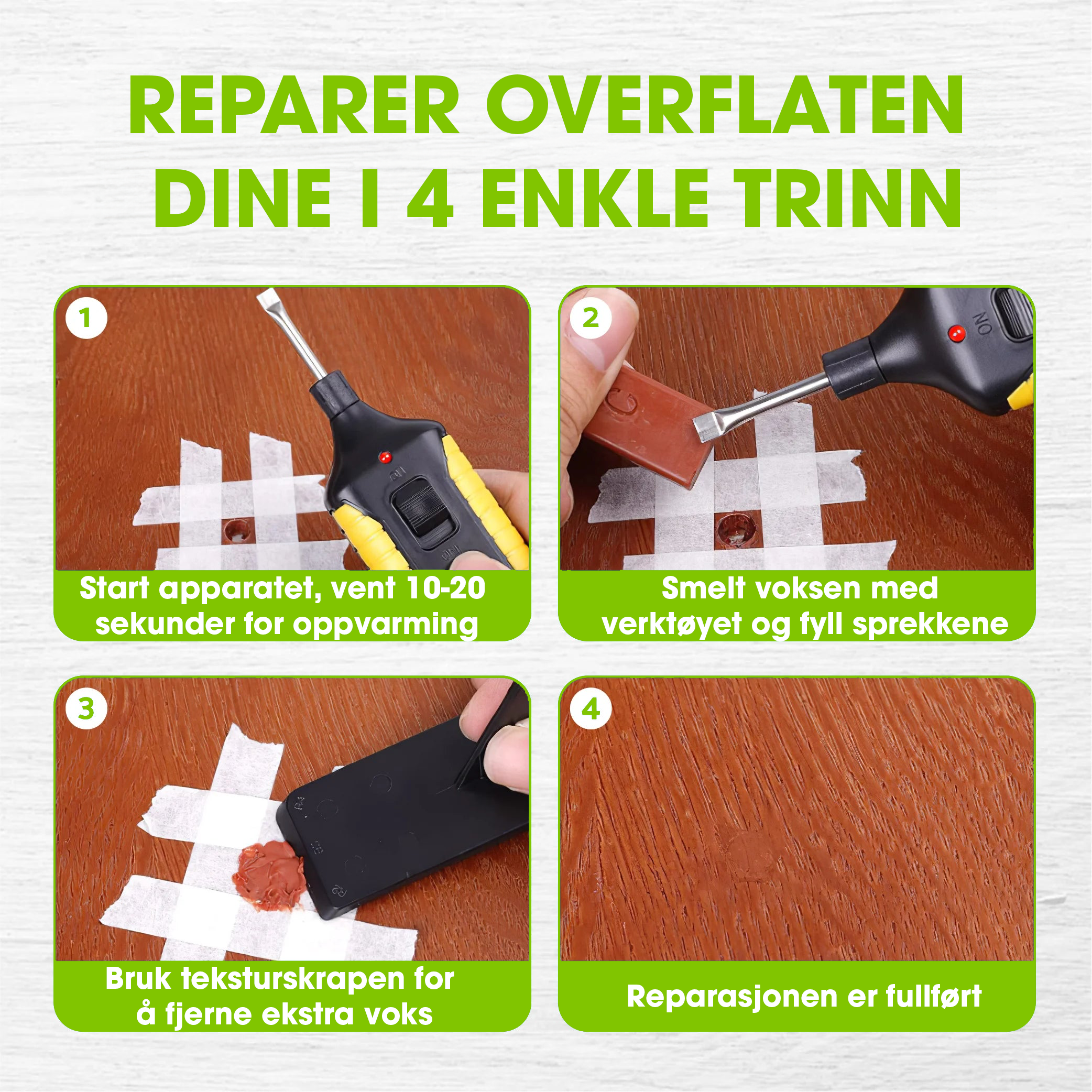 REPARER OVERFLATEN DINE I 4 ENKLE TRINN

1

Start apparatet, vent 10-20 sekunder for oppvarming

2

ON

Smelt voksen med verktøyet og fyll sprekkene

3

Bruk teksturskrapen for å fjerne ekstra voks

4

Reparasjonen er fullført